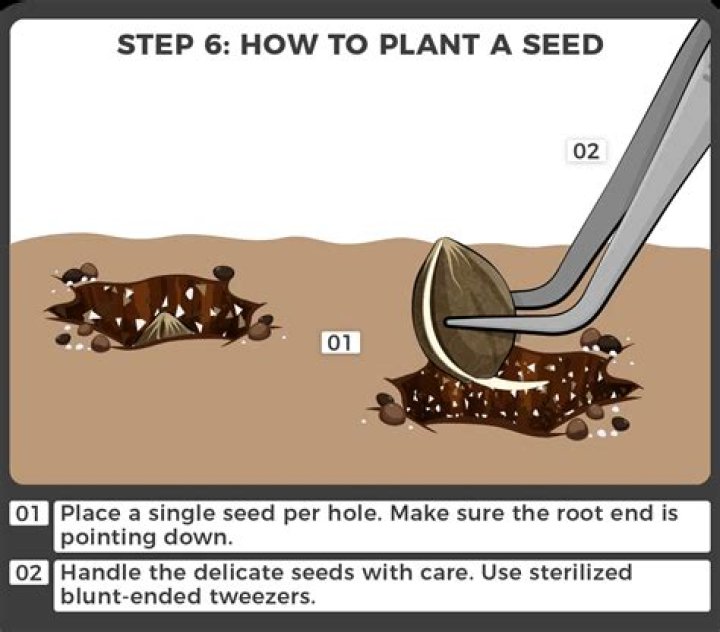 STEP 6: HOW TO PLANT A SEED

02

01

01 Place a single seed per hole. Make sure the root end is pointing down.

02 Handle the delicate seeds with care. Use sterilized blunt-ended tweezers.